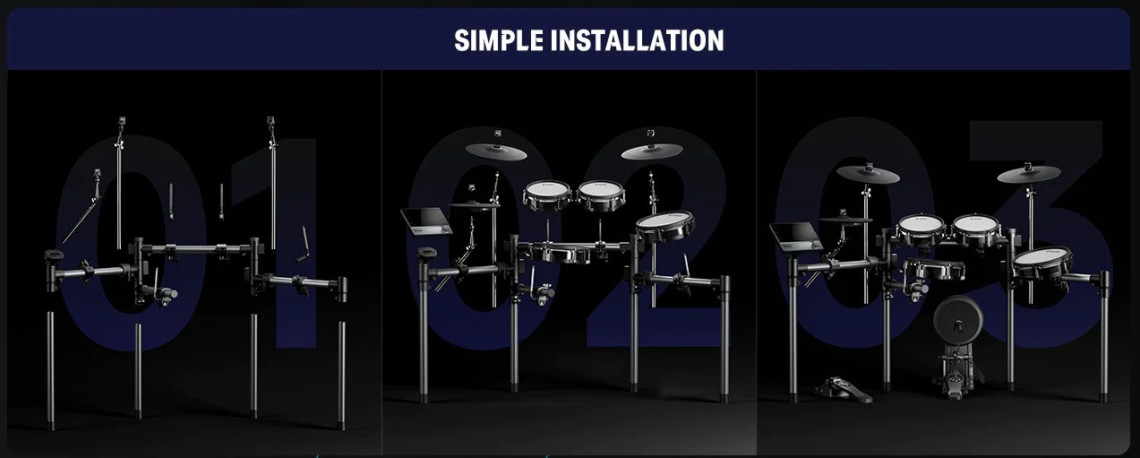 SIMPLE INSTALLATION

01

02

03