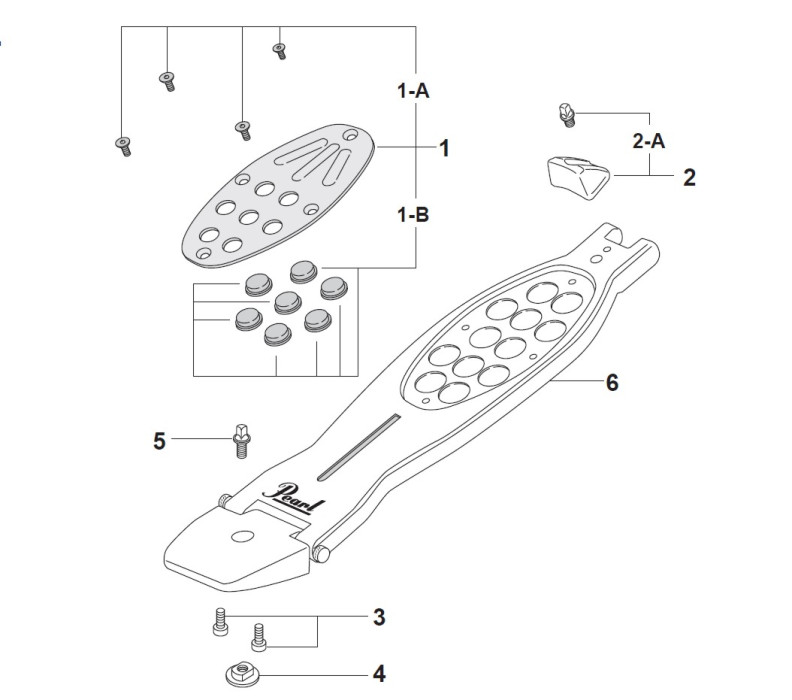 1-A
1
1-B
2-A
2
6
5
Pearl
3
4