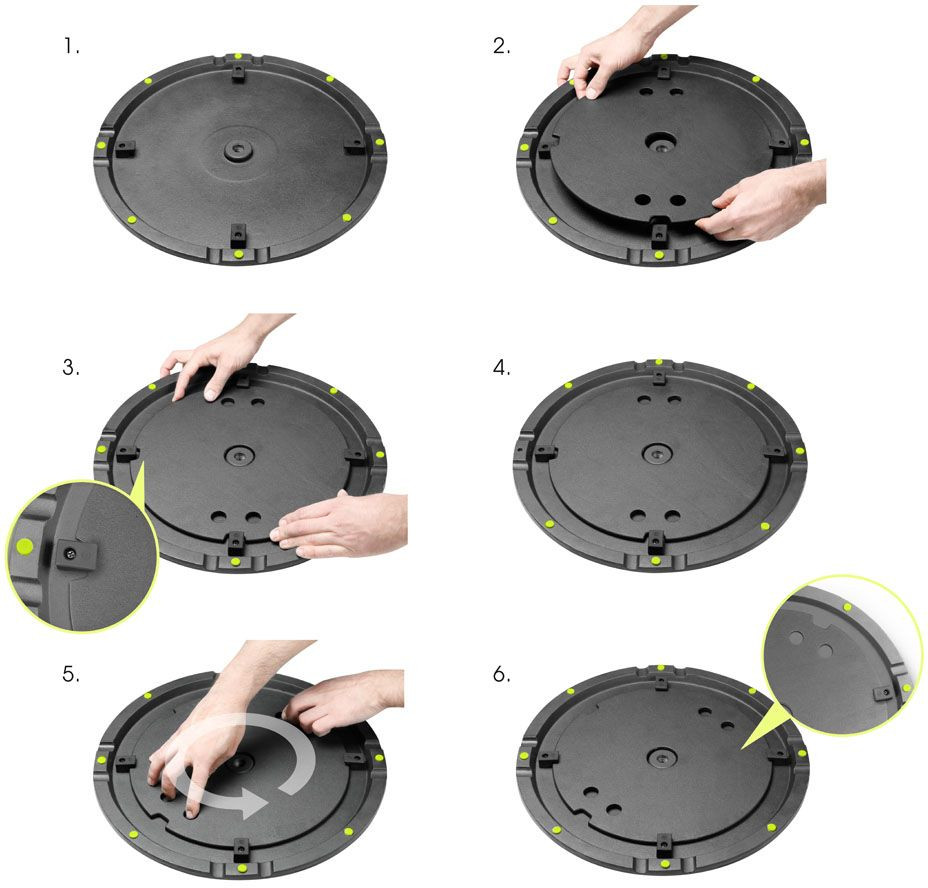 1.

2.

3.

4.

5.

6.