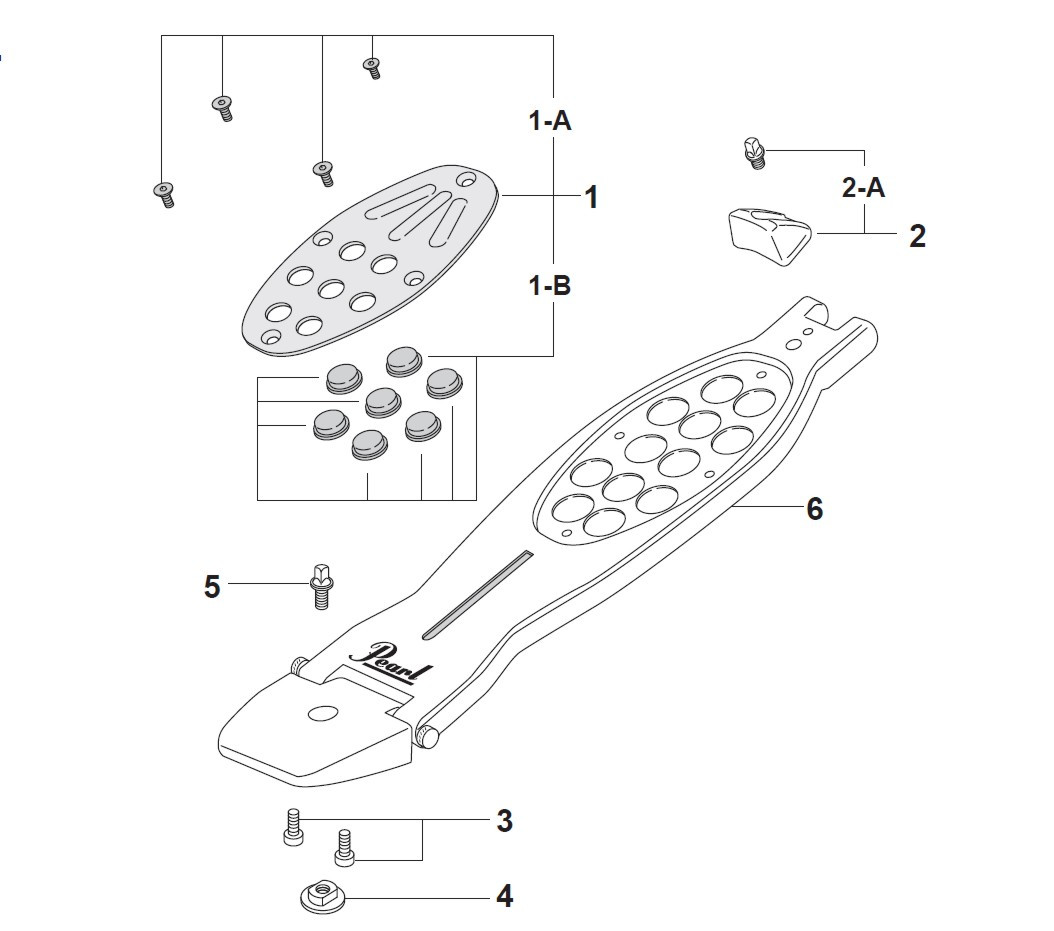 1-A
1
1-B
2-A
2
6
5
Pearl
3
4