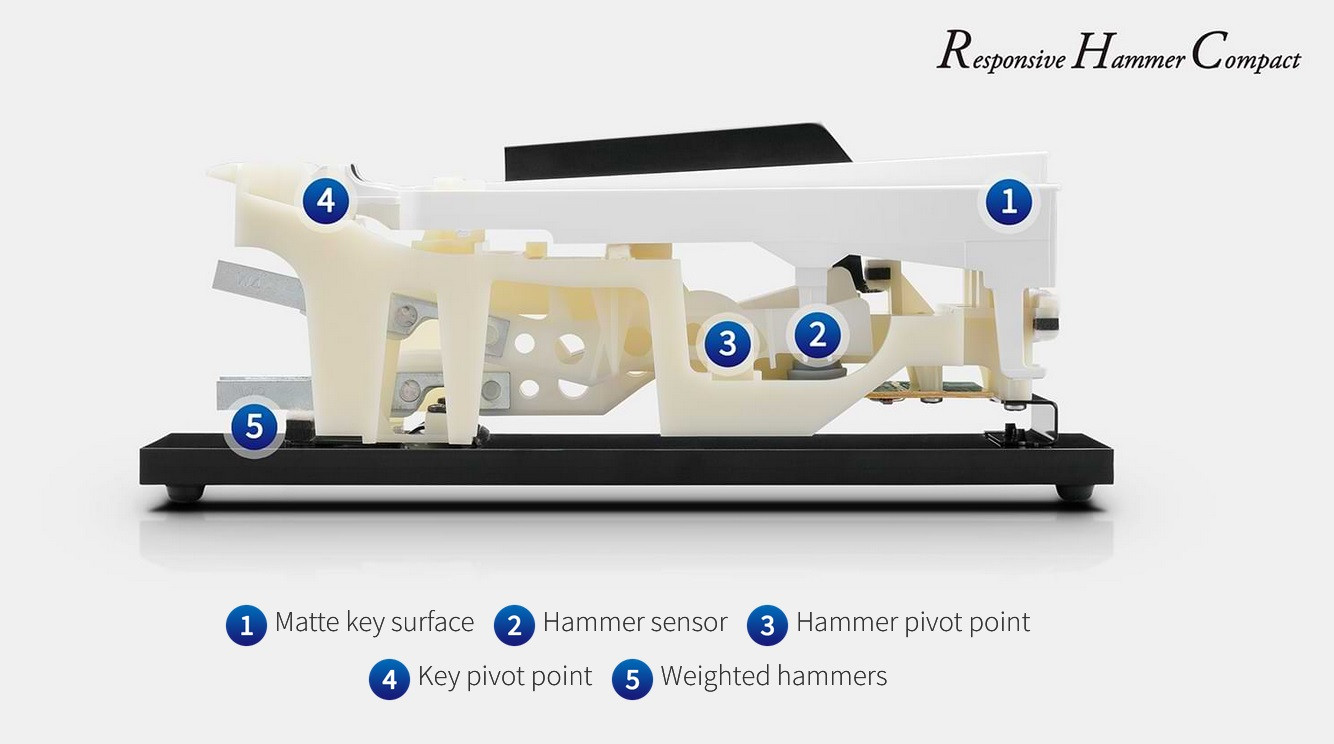 Responsive Hammer Compact

4

1

3

2

5

1 Matte key surface 2 Hammer sensor 3 Hammer pivot point

4 Key pivot point 5 Weighted hammers