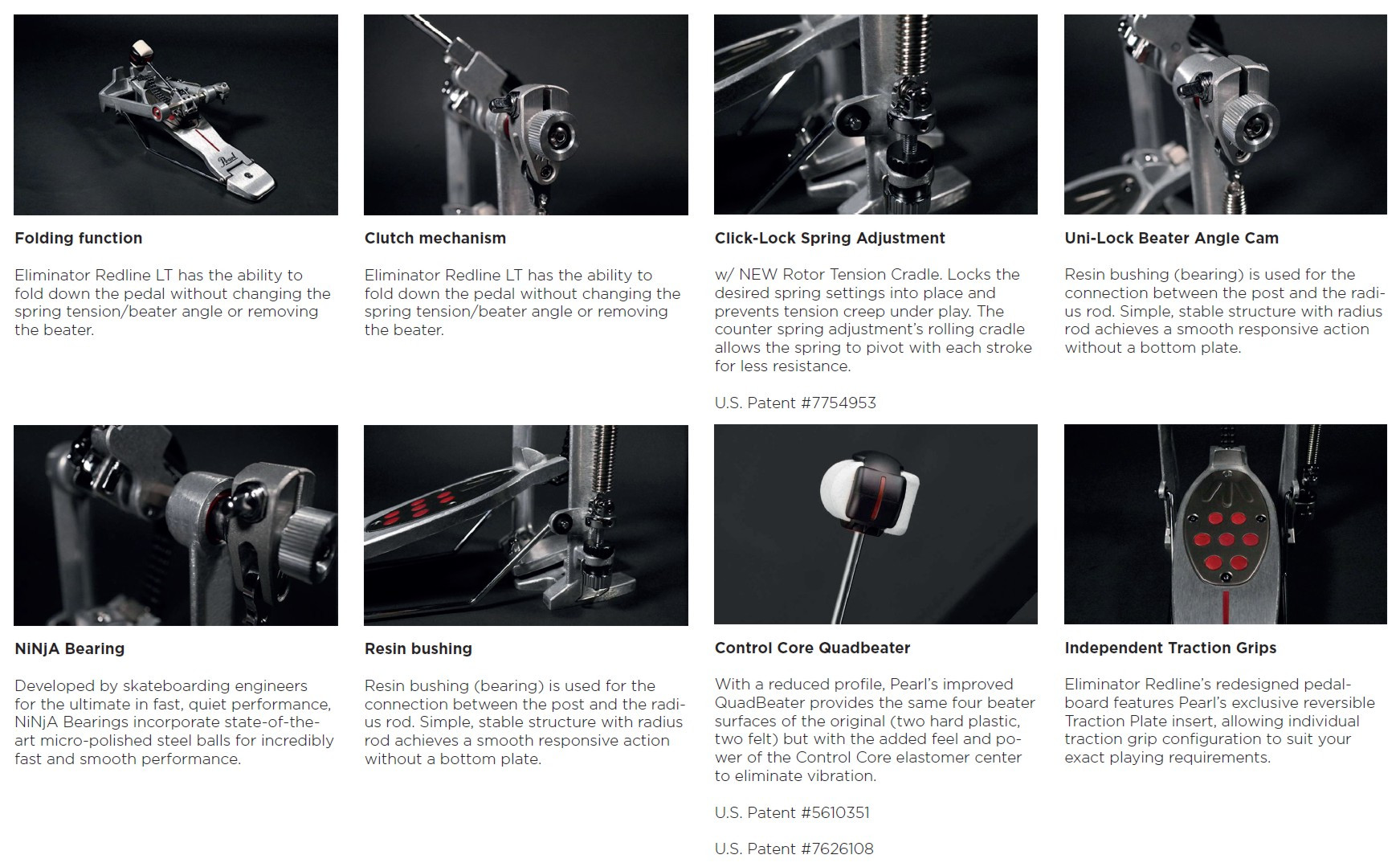 Pearl

Folding function

Eliminator Redline LT has the ability to fold down the pedal without changing the spring tension/beater angle or removing the beater.

Clutch mechanism

Eliminator Redline LT has the ability to fold down the pedal without changing the spring tension/beater angle or removing the beater.

Click-Lock Spring Adjustment

w/ NEW Rotor Tension Cradle. Locks the desired spring settings into place and prevents tension creep under play. The counter spring adjustment's rolling cradle allows the spring to pivot with each stroke for less resistance.

U.S. Patent #7754953

Uni-Lock Beater Angle Cam

Resin bushing (bearing) is used for the connection between the post and the radius rod. Simple, stable structure with radius rod achieves a smooth responsive action without a bottom plate.

NiNjA Bearing

Developed by skateboarding engineers for the ultimate in fast, quiet performance, NiNjA Bearings incorporate state-of-the-art micro-polished steel balls for incredibly fast and smooth performance.

Resin bushing

Resin bushing (bearing) is used for the connection between the post and the radius rod. Simple, stable structure with radius rod achieves a smooth responsive action without a bottom plate.

Control Core Quadbeater

With a reduced profile, Pearl's improved QuadBeater provides the same four beater surfaces of the original (two hard plastic, two felt) but with the added feel and power of the Control Core elastomer center to eliminate vibration.

U.S. Patent #5610351

U.S. Patent #7626108

Independent Traction Grips

Eliminator Redline's redesigned pedalboard features Pearl's exclusive reversible Traction Plate insert, allowing individual traction grip configuration to suit your exact playing requirements.