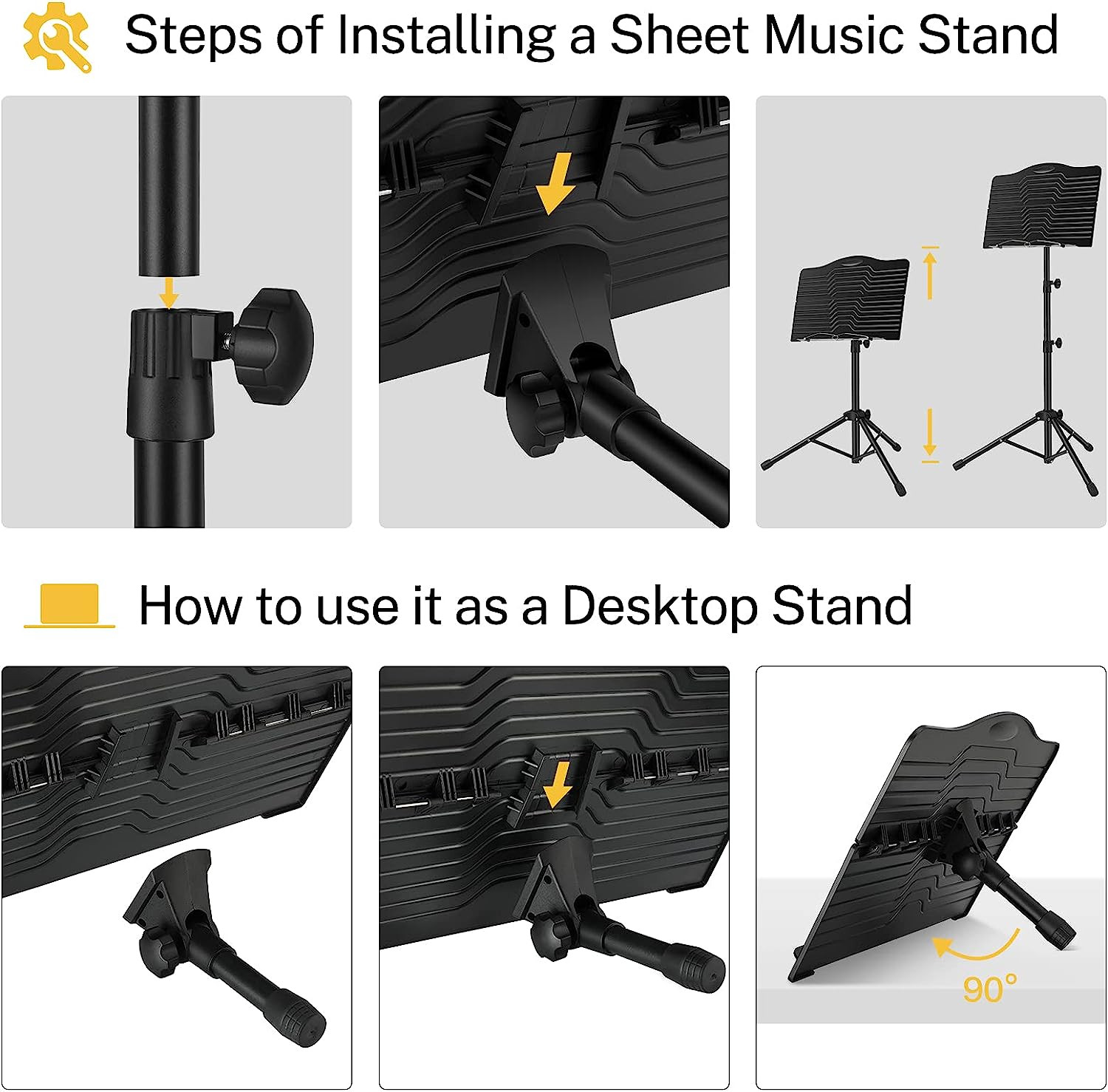 Steps of Installing a Sheet Music Stand

How to use it as a Desktop Stand

90°