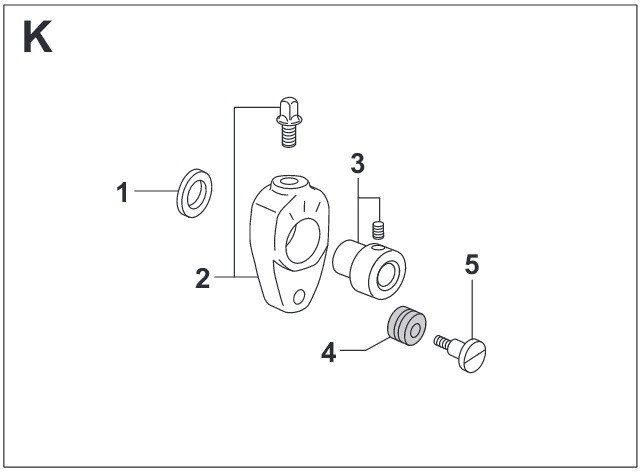 K

1

2

3

4

5