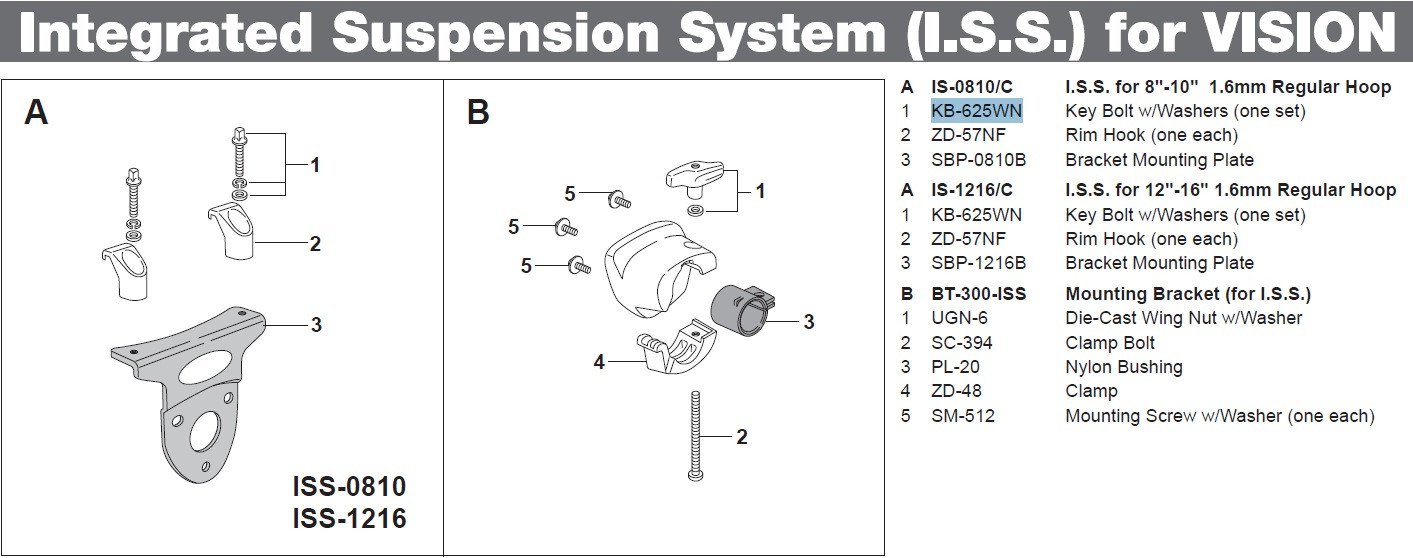 Integrated Suspension System (I.S.S.) for VISION

A

1

2

3

ISS-0810
ISS-1216

B

5

5

5

1

3

4

2

| | | |
|---|---|---|
| A | IS-0810/C | I.S.S. for 8"-10" 1.6mm Regular Hoop |
| 1 | KB-625WN | Key Bolt w/Washers (one set) |
| 2 | ZD-57NF | Rim Hook (one each) |
| 3 | SBP-0810B | Bracket Mounting Plate |
| A | IS-1216/C | I.S.S. for 12"-16" 1.6mm Regular Hoop |
| 1 | KB-625WN | Key Bolt w/Washers (one set) |
| 2 | ZD-57NF | Rim Hook (one each) |
| 3 | SBP-1216B | Bracket Mounting Plate |
| B | BT-300-ISS | Mounting Bracket (for I.S.S.) |
| 1 | UGN-6 | Die-Cast Wing Nut w/Washer |
| 2 | SC-394 | Clamp Bolt |
| 3 | PL-20 | Nylon Bushing |
| 4 | ZD-48 | Clamp |
| 5 | SM-512 | Mounting Screw w/Washer (one each) |